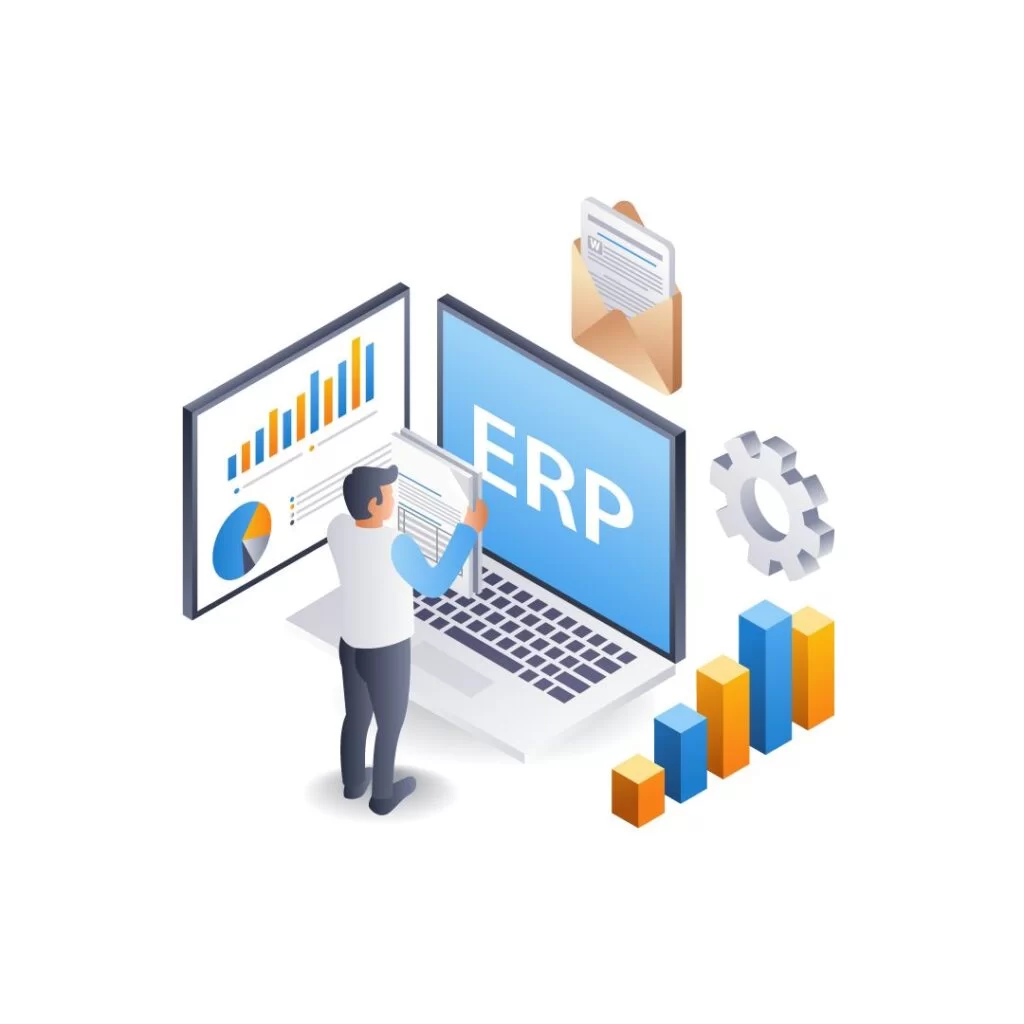 ERP