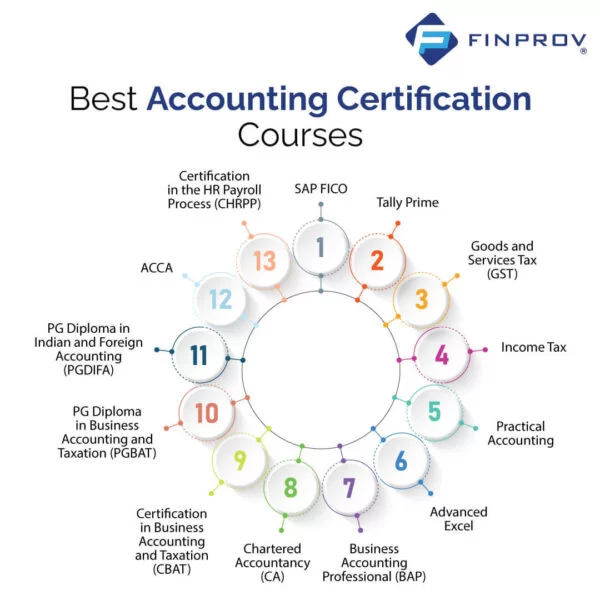 FINPROV®

Best Accounting Certification Courses

1
SAP FICO

2
Tally Prime

3
Goods and Services Tax (GST)

4
Income Tax

5
Practical Accounting

6
Advanced Excel

7
Business Accounting Professional (BAP)

8
Chartered Accountancy (CA)

9
Certification in Business Accounting and Taxation (CBAT)

10
PG Diploma in Business Accounting and Taxation (PGBAT)

11
PG Diploma in Indian and Foreign Accounting (PGDIFA)

12
ACCA

13
Certification in the HR Payroll Process (CHRPP)